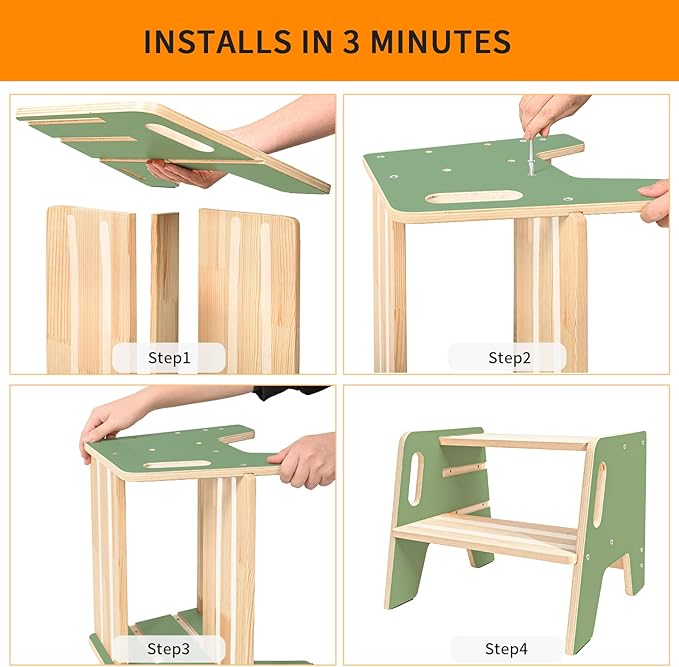 INSTALLS IN 3 MINUTES

Step1

Step2

Step3

Step4