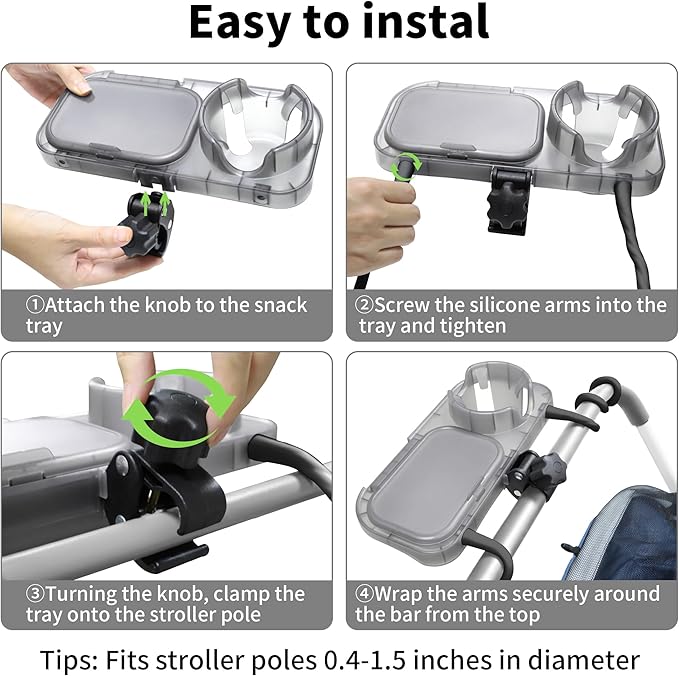 Easy to instal

①Attach the knob to the snack tray

②Screw the silicone arms into the tray and tighten

③Turning the knob, clamp the tray onto the stroller pole

④Wrap the arms securely around the bar from the top

Tips: Fits stroller poles 0.4-1.5 inches in diameter