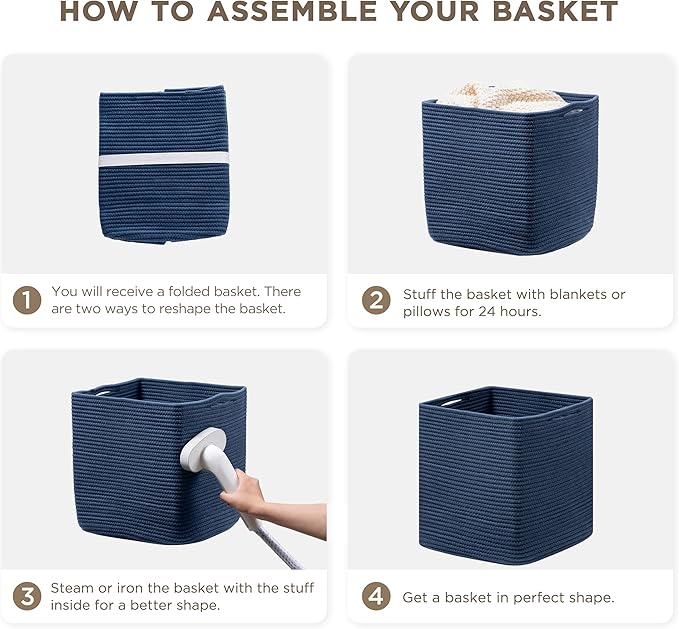 HOW TO ASSEMBLE YOUR BASKET

1 You will receive a folded basket. There are two ways to reshape the basket.

2 Stuff the basket with blankets or pillows for 24 hours.

3 Steam or iron the basket with the stuff inside for a better shape.

4 Get a basket in perfect shape.