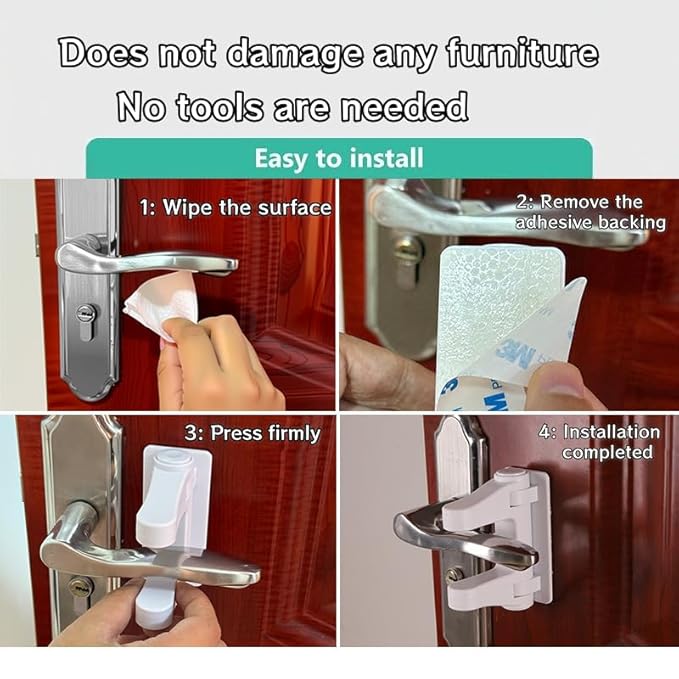 Does not damage any furniture
No tools are needed

Easy to install

1: Wipe the surface

2: Remove the adhesive backing

3M

3: Press firmly

4: Installation completed