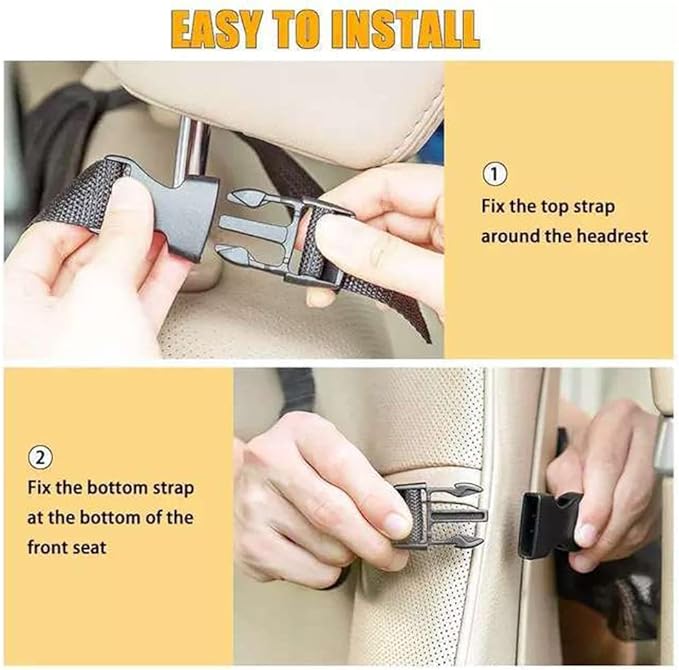 EASY TO INSTALL

① Fix the top strap around the headrest

② Fix the bottom strap at the bottom of the front seat