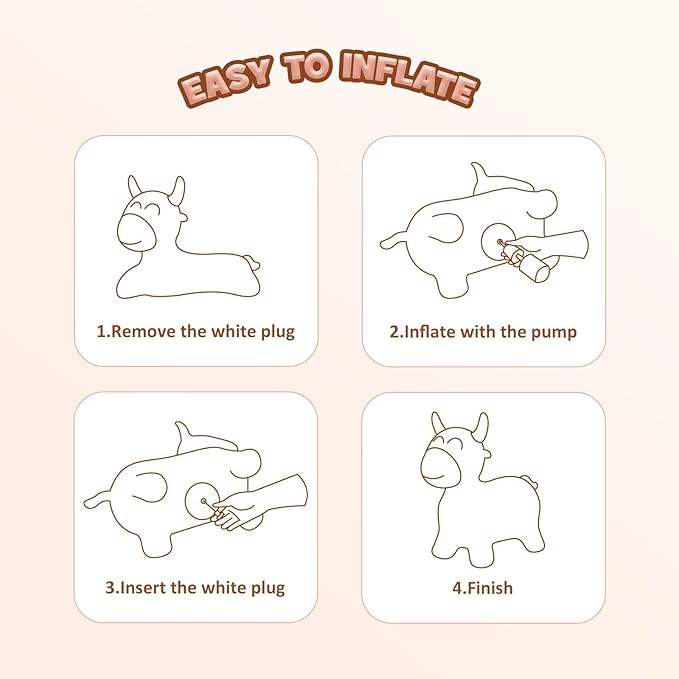 EASY TO INFLATE

1.Remove the white plug

2.Inflate with the pump

3.Insert the white plug

4.Finish