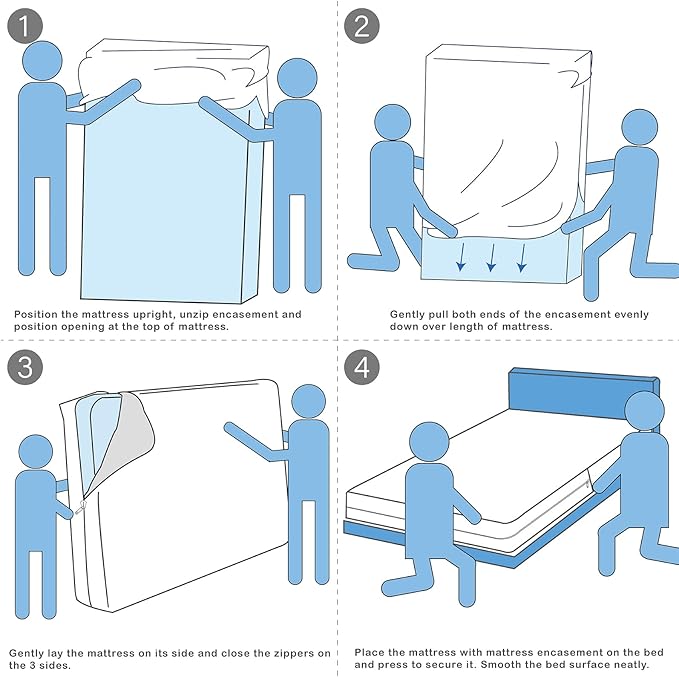 1

Position the mattress upright, unzip encasement and position opening at the top of mattress.

2

Gently pull both ends of the encasement evenly down over length of mattress.

3

Gently lay the mattress on its side and close the zippers on the 3 sides.

4

Place the mattress with mattress encasement on the bed and press to secure it. Smooth the bed surface neatly.