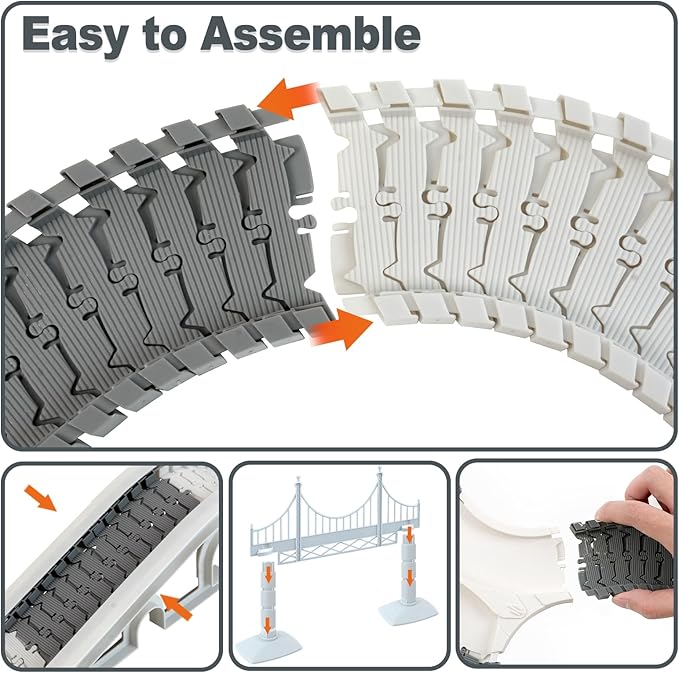 Easy to Assemble