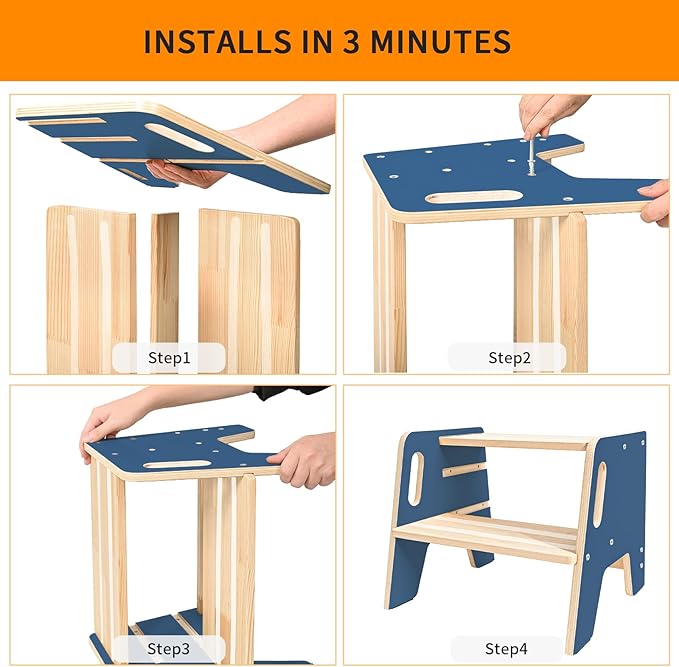 INSTALLS IN 3 MINUTES

Step1

Step2

Step3

Step4