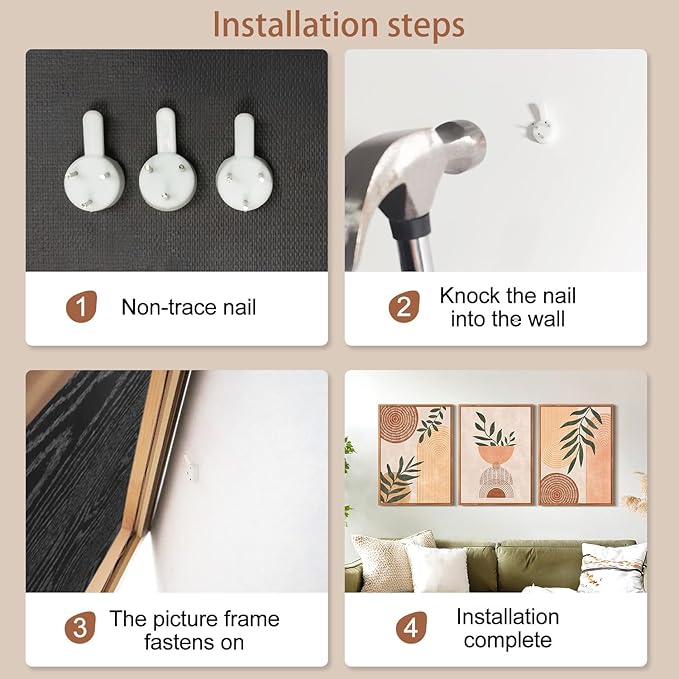 Installation steps

1 Non-trace nail

2 Knock the nail into the wall

3 The picture frame fastens on

4 Installation complete