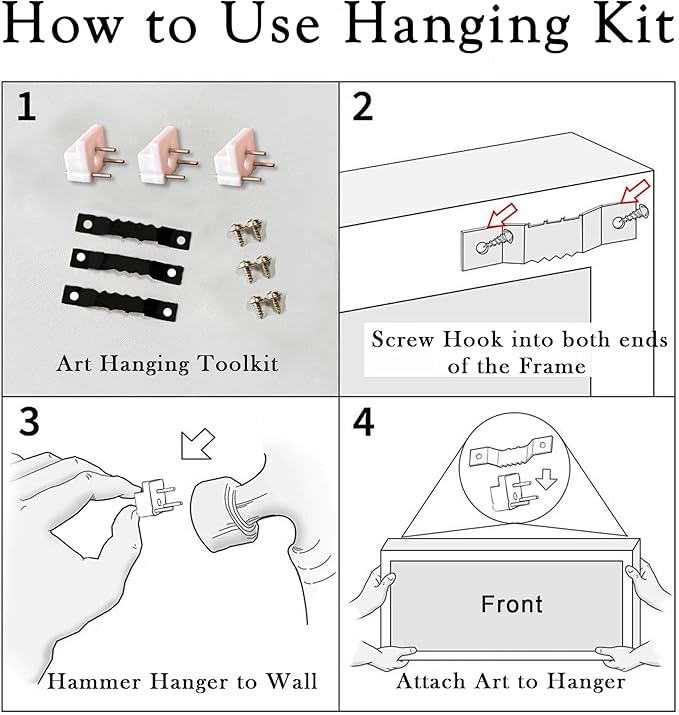 How to Use Hanging Kit

1

Art Hanging Toolkit

2

Screw Hook into both ends of the Frame

3

Hammer Hanger to Wall

4

Front

Attach Art to Hanger