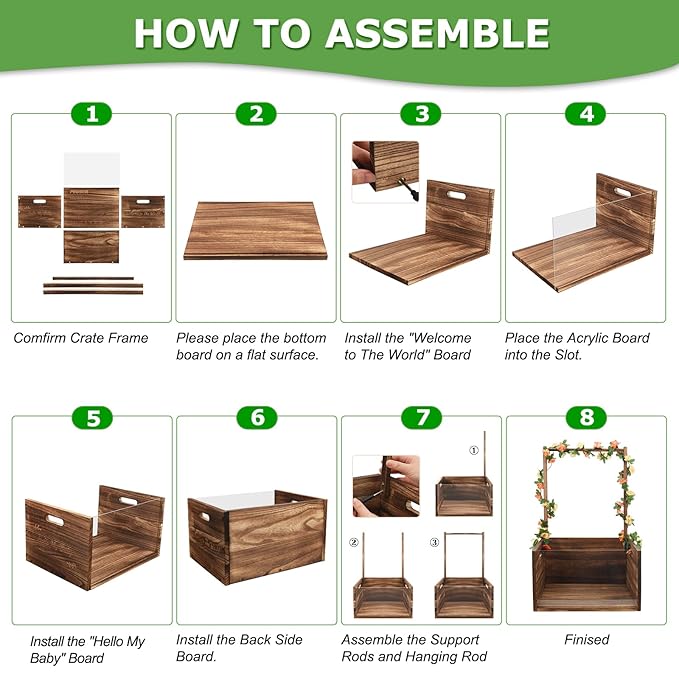 HOW TO ASSEMBLE

1

Comfirm Crate Frame

2

Please place the bottom board on a flat surface.

3

Install the "Welcome to The World" Board

4

Place the Acrylic Board into the Slot.

5

Install the "Hello My Baby" Board

6

Install the Back Side Board.

7

①

②

③

Assemble the Support Rods and Hanging Rod

8

Finised