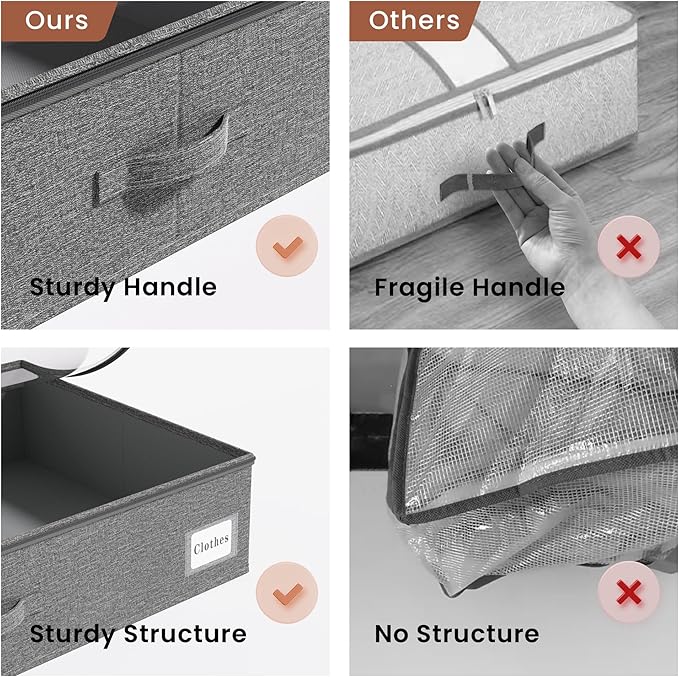 Ours

Sturdy Handle

Others

Fragile Handle

Clothes

Sturdy Structure

No Structure